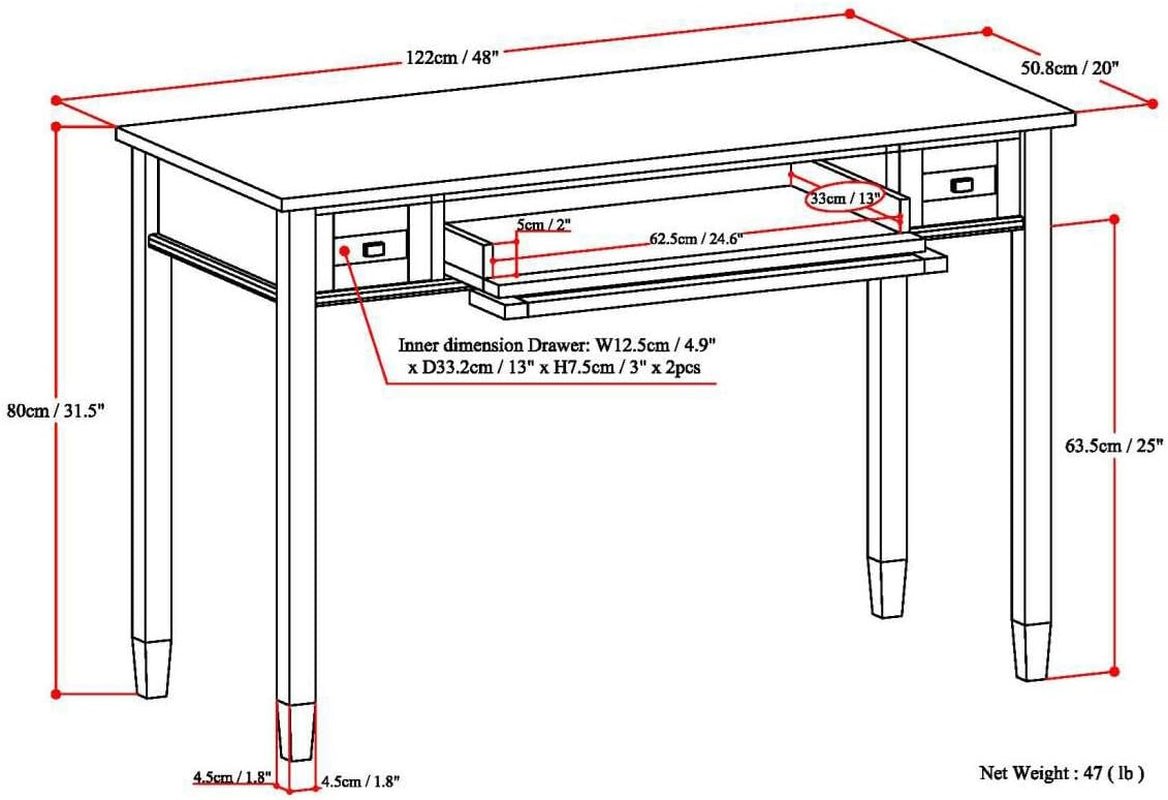 122cm / 48"

50.8cm / 20"

33cm / 13"

5cm / 2"

62.5cm / 24.6"

Inner dimension Drawer: W12.5cm / 4.9" x D33.2cm / 13" x H7.5cm / 3" x 2pcs

80cm / 31.5"

63.5cm / 25"

4.5cm / 1.8"

4.5cm / 1.8"

Net Weight : 47 ( lb )